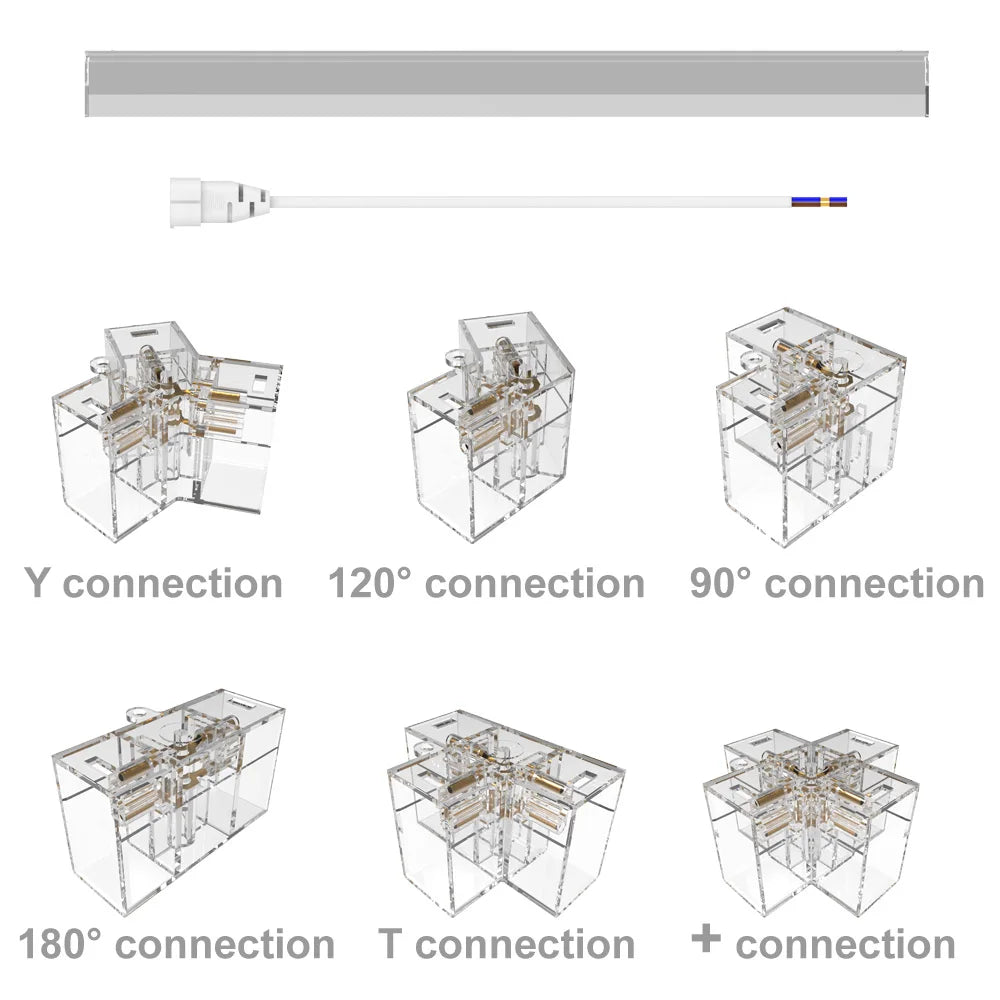 Y connection

120° connection

90° connection

180° connection

T connection

+ connection